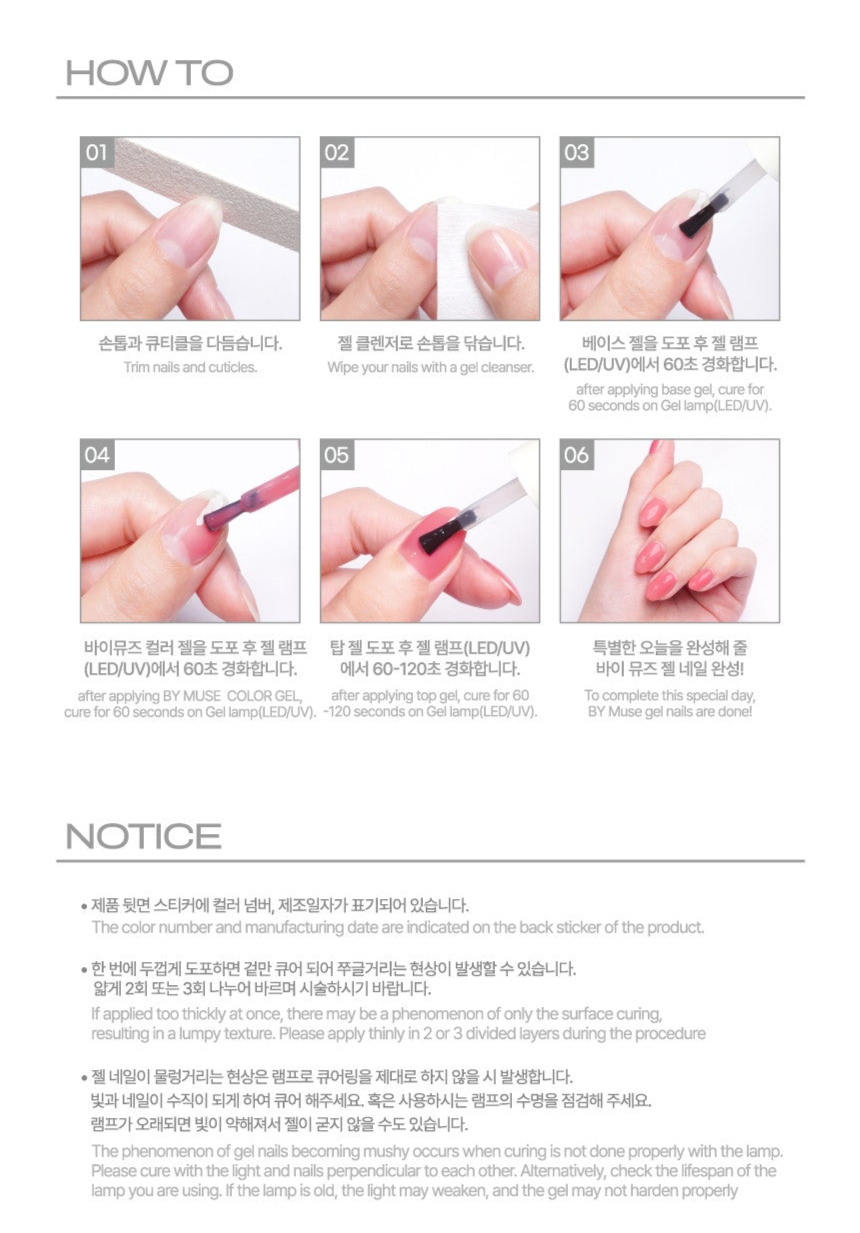 HOW TO

01

손톱과 큐티클을 다듬습니다.
Trim nails and cuticles.

02

젤 클렌저로 손톱을 닦습니다.
Wipe your nails with a gel cleanser.

03

베이스 젤을 도포 후 젤 램프 (LED/UV)에서 60초 경화합니다.
after applying base gel, cure for 60 seconds on Gel lamp(LED/UV).

04

바이뮤즈 컬러 젤을 도포 후 젤 램프 (LED/UV)에서 60초 경화합니다.
after applying BY MUSE COLOR GEL, cure for 60 seconds on Gel lamp(LED/UV).

05

탑 젤 도포 후 젤 램프(LED/UV) 에서 60-120초 경화합니다.
after applying top gel, cure for 60 -120 seconds on Gel lamp(LED/UV).

06

특별한 오늘을 완성해 줄 바이 뮤즈 젤 네일 완성!
To complete this special day, BY Muse gel nails are done!

NOTICE

• 제품 뒷면 스티커에 컬러 넘버, 제조일자가 표기되어 있습니다.
The color number and manufacturing date are indicated on the back sticker of the product.

• 한 번에 두껍게 도포하면 겉만 큐어 되어 쭈글거리는 현상이 발생할 수 있습니다. 얇게 2회 또는 3회 나누어 바르며 시술하시기 바랍니다.
If applied too thickly at once, there may be a phenomenon of only the surface curing, resulting in a lumpy texture. Please apply thinly in 2 or 3 divided layers during the procedure

• 젤 네일이 물렁거리는 현상은 램프로 큐어링을 제대로 하지 않을 시 발생합니다. 빛과 네일이 수직이 되게 하여 큐어 해주세요. 혹은 사용하시는 램프의 수명을 점검해 주세요. 램프가 오래되면 빛이 약해져서 젤이 굳지 않을 수도 있습니다.
The phenomenon of gel nails becoming mushy occurs when curing is not done properly with the lamp. Please cure with the light and nails perpendicular to each other. Alternatively, check the lifespan of the lamp you are using. If the lamp is old, the light may weaken, and the gel may not harden properly